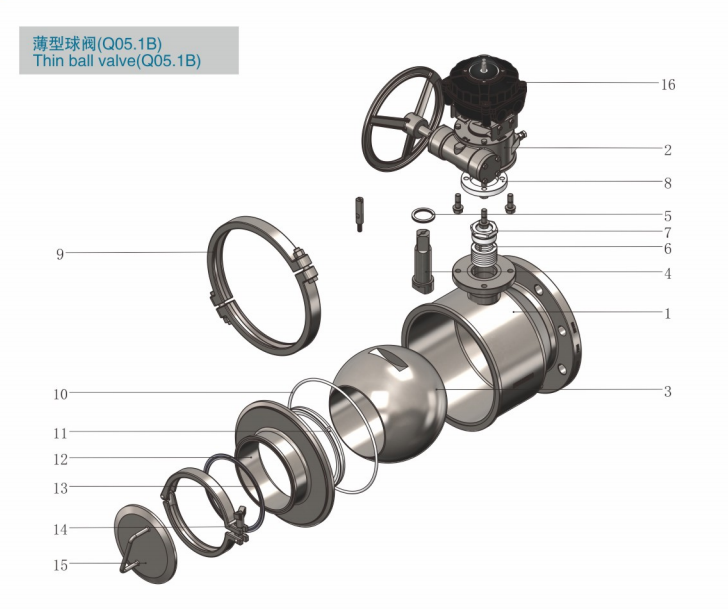 薄型球阀(Q05.1B)
Thin ball valve(Q05.1B)

16
2
8
5
7
6
4
1
3
9
10
11
12
13
14
15